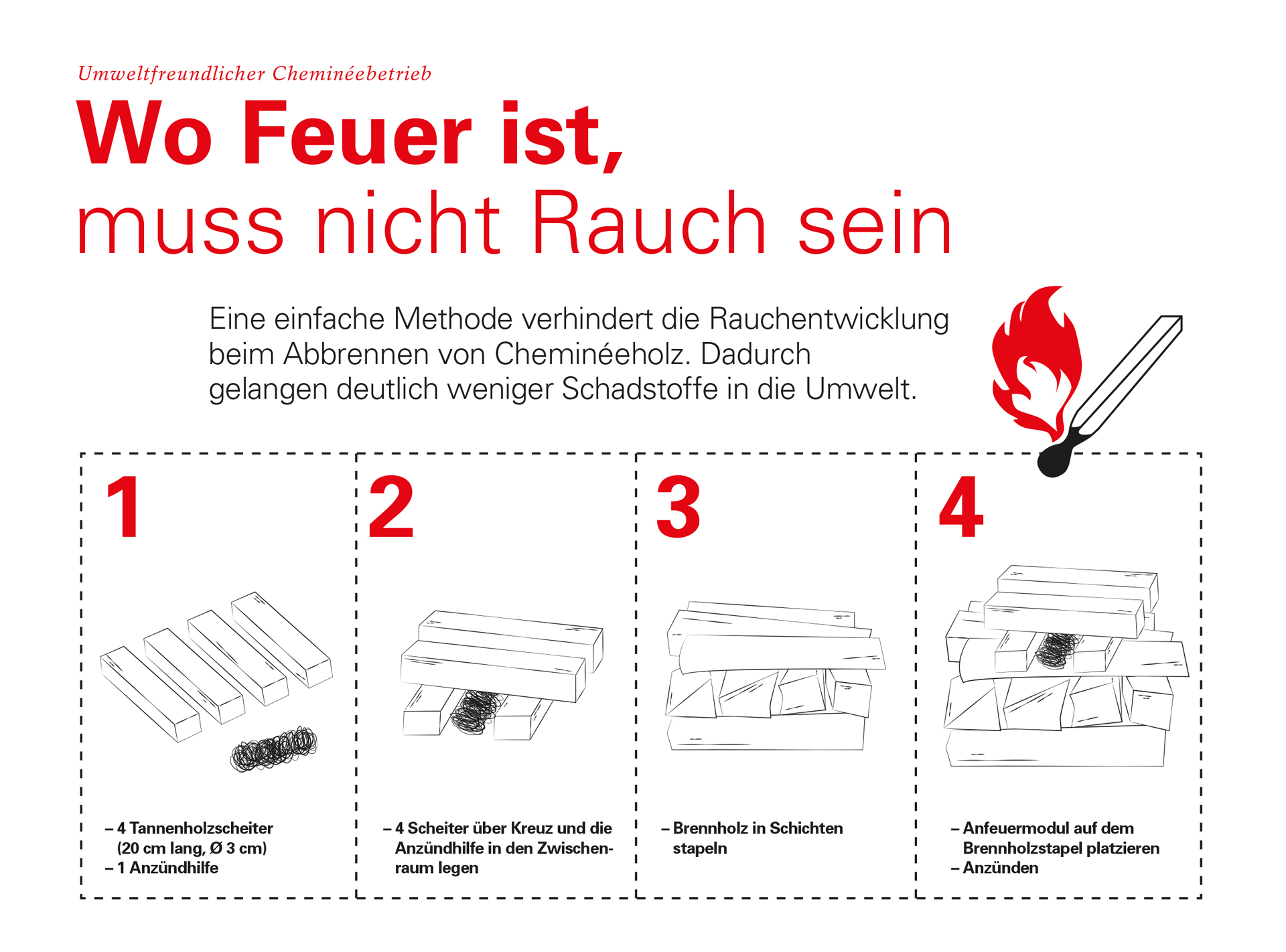 Umweltfreundlicher Cheminéebetrieb

Wo Feuer ist,
muss nicht Rauch sein

Eine einfache Methode verhindert die Rauchentwicklung beim Abbrennen von Cheminéeholz. Dadurch gelangen deutlich weniger Schadstoffe in die Umwelt.

1

– 4 Tannenholzscheiter (20 cm lang, Ø 3 cm)
– 1 Anzündhilfe

2

– 4 Scheiter über Kreuz und die Anzündhilfe in den Zwischenraum legen

3

– Brennholz in Schichten stapeln

4

– Anfeuermodul auf dem Brennholzstapel platzieren
– Anzünden